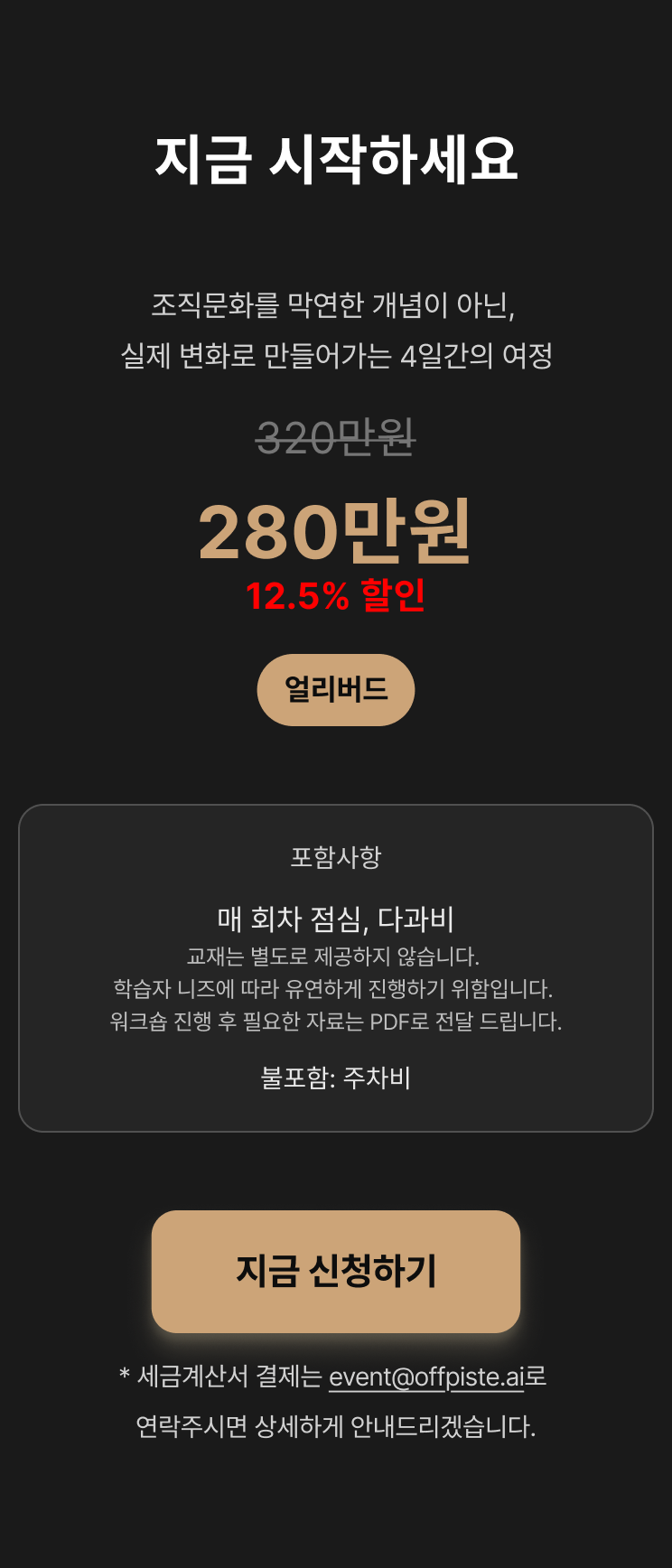 지금 시작하세요

조직문화를 막연한 개념이 아닌,
실제 변화로 만들어가는 4일간의 여정

320만원

280만원
12.5% 할인

얼리버드

포함사항

매 회차 점심, 다과비
교재는 별도로 제공하지 않습니다.
학습자 니즈에 따라 유연하게 진행하기 위함입니다.
워크숍 진행 후 필요한 자료는 PDF로 전달 드립니다.

불포함: 주차비

지금 신청하기

* 세금계산서 결제는 event@offpiste.ai로
연락주시면 상세하게 안내드리겠습니다.