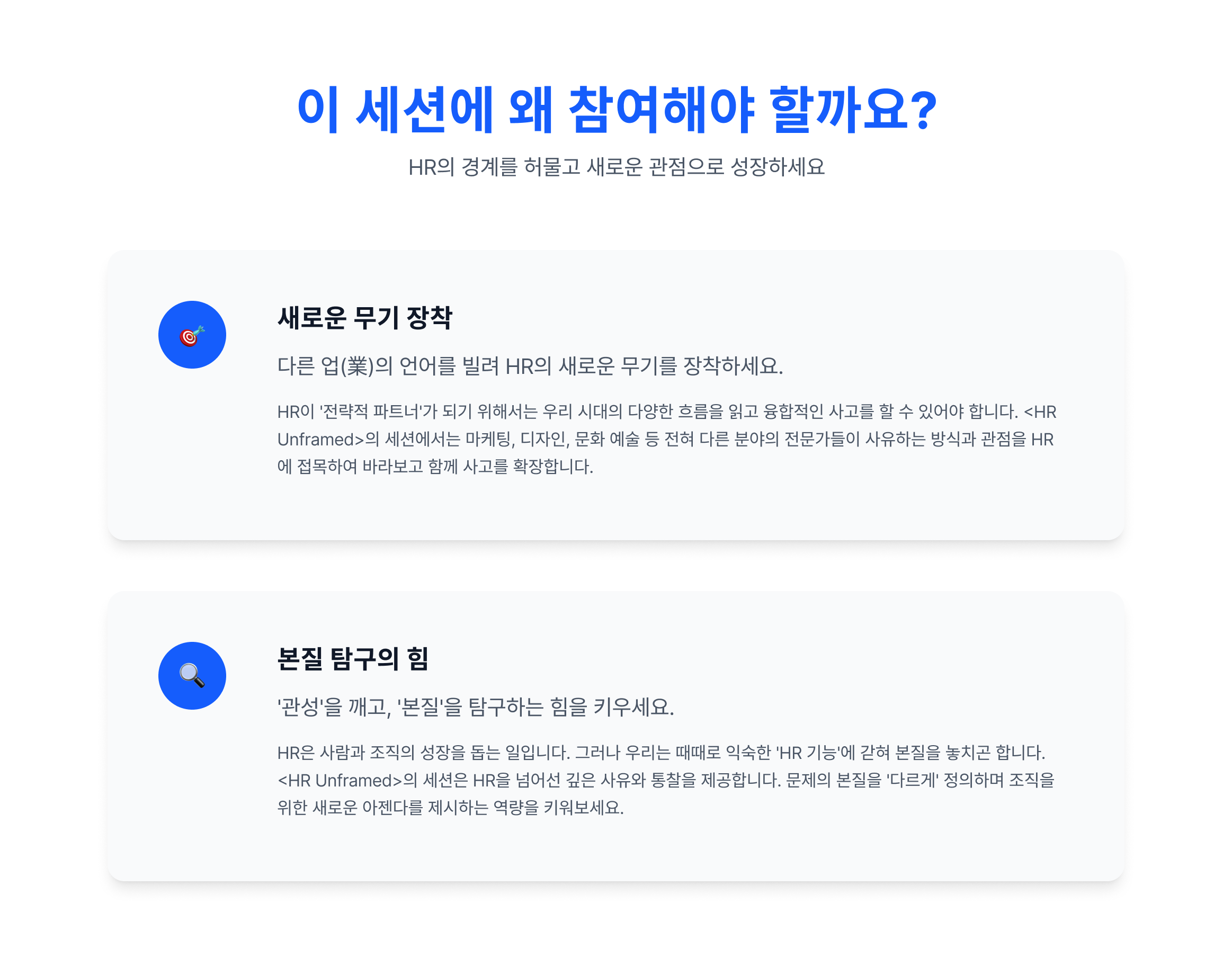 이 세션에 왜 참여해야 할까요?

HR의 경계를 허물고 새로운 관점으로 성장하세요

새로운 무기 장착

다른 업(業)의 언어를 빌려 HR의 새로운 무기를 장착하세요.

HR이 '전략적 파트너'가 되기 위해서는 우리 시대의 다양한 흐름을 읽고 융합적인 사고를 할 수 있어야 합니다. <HR Unframed>의 세션에서는 마케팅, 디자인, 문화 예술 등 전혀 다른 분야의 전문가들이 사유하는 방식과 관점을 HR에 접목하여 바라보고 함께 사고를 확장합니다.

본질 탐구의 힘

'관성'을 깨고, '본질'을 탐구하는 힘을 키우세요.

HR은 사람과 조직의 성장을 돕는 일입니다. 그러나 우리는 때때로 익숙한 'HR 기능'에 갇혀 본질을 놓치곤 합니다. <HR Unframed>의 세션은 HR을 넘어선 깊은 사유와 통찰을 제공합니다. 문제의 본질을 '다르게' 정의하며 조직을 위한 새로운 아젠다를 제시하는 역량을 키워보세요.